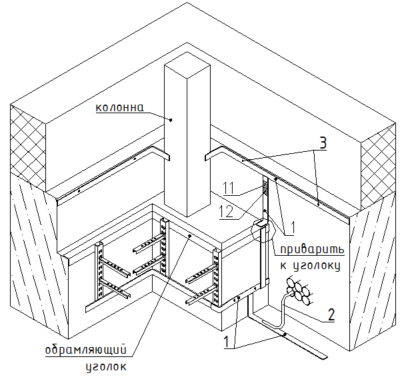 колонна

3

11

12

1

приварить к уголоку

2

1

обрамляющий уголок